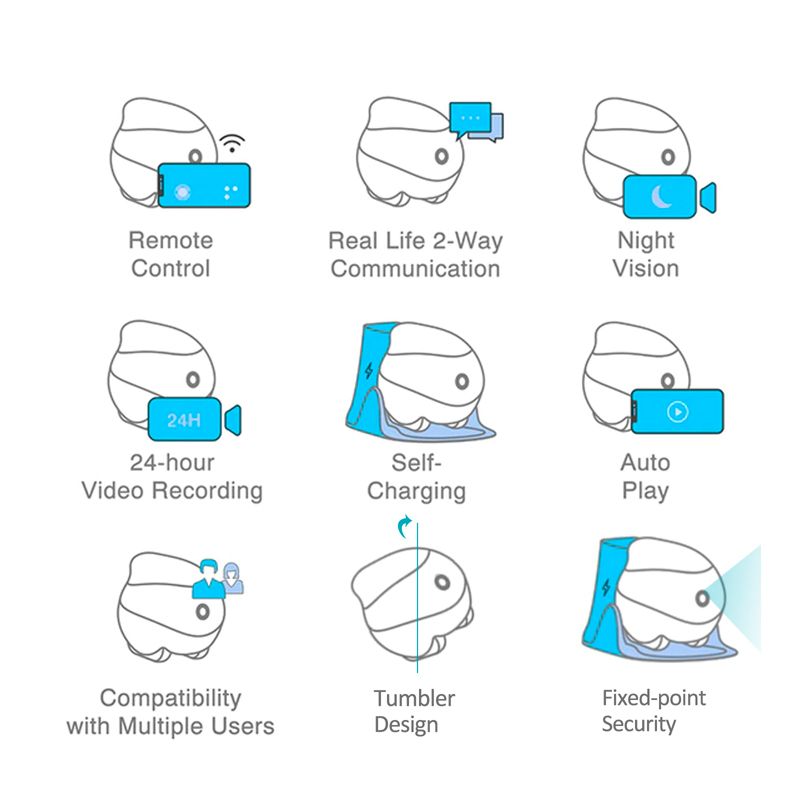 Remote Control

Real Life 2-Way Communication

Night Vision

24H

24-hour Video Recording

Self-Charging

Auto Play

Compatibility with Multiple Users

Tumbler Design

Fixed-point Security