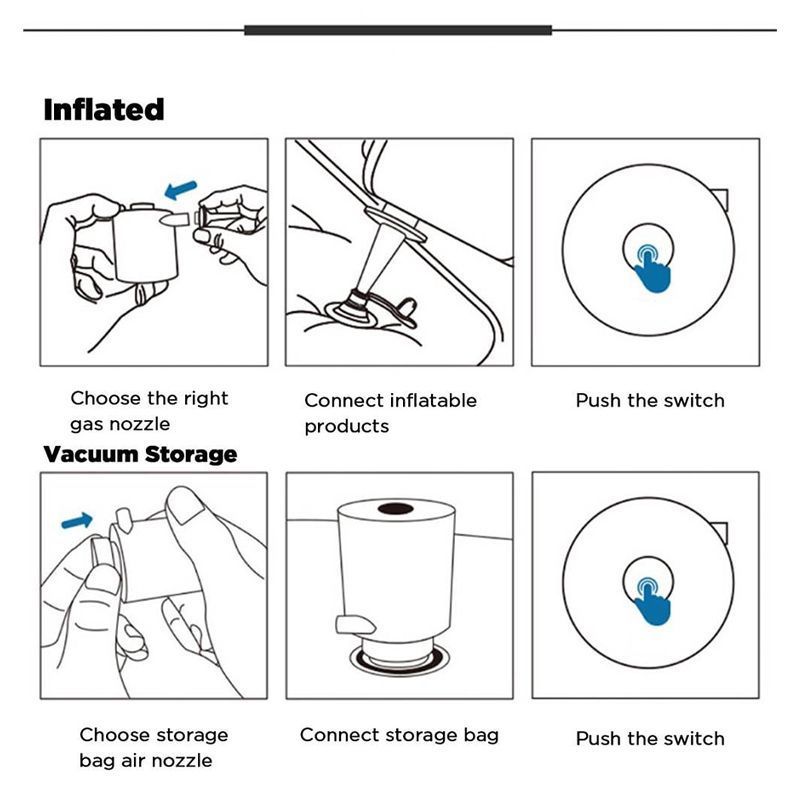 Inflated

Choose the right gas nozzle

Connect inflatable products

Push the switch

Vacuum Storage

Choose storage bag air nozzle

Connect storage bag

Push the switch